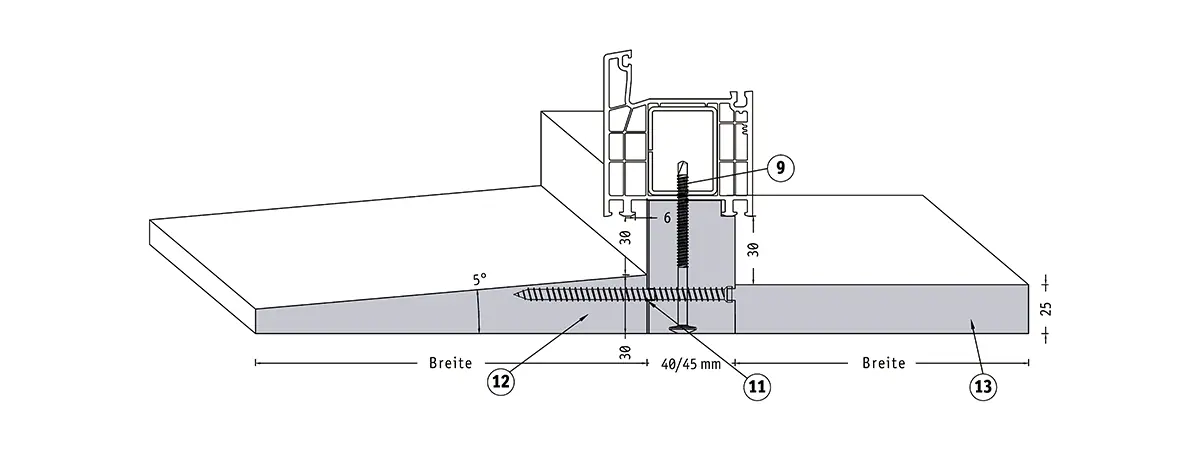 9
6
30
30
5°
25
30
Breite
40/45 mm
Breite
12
11
13